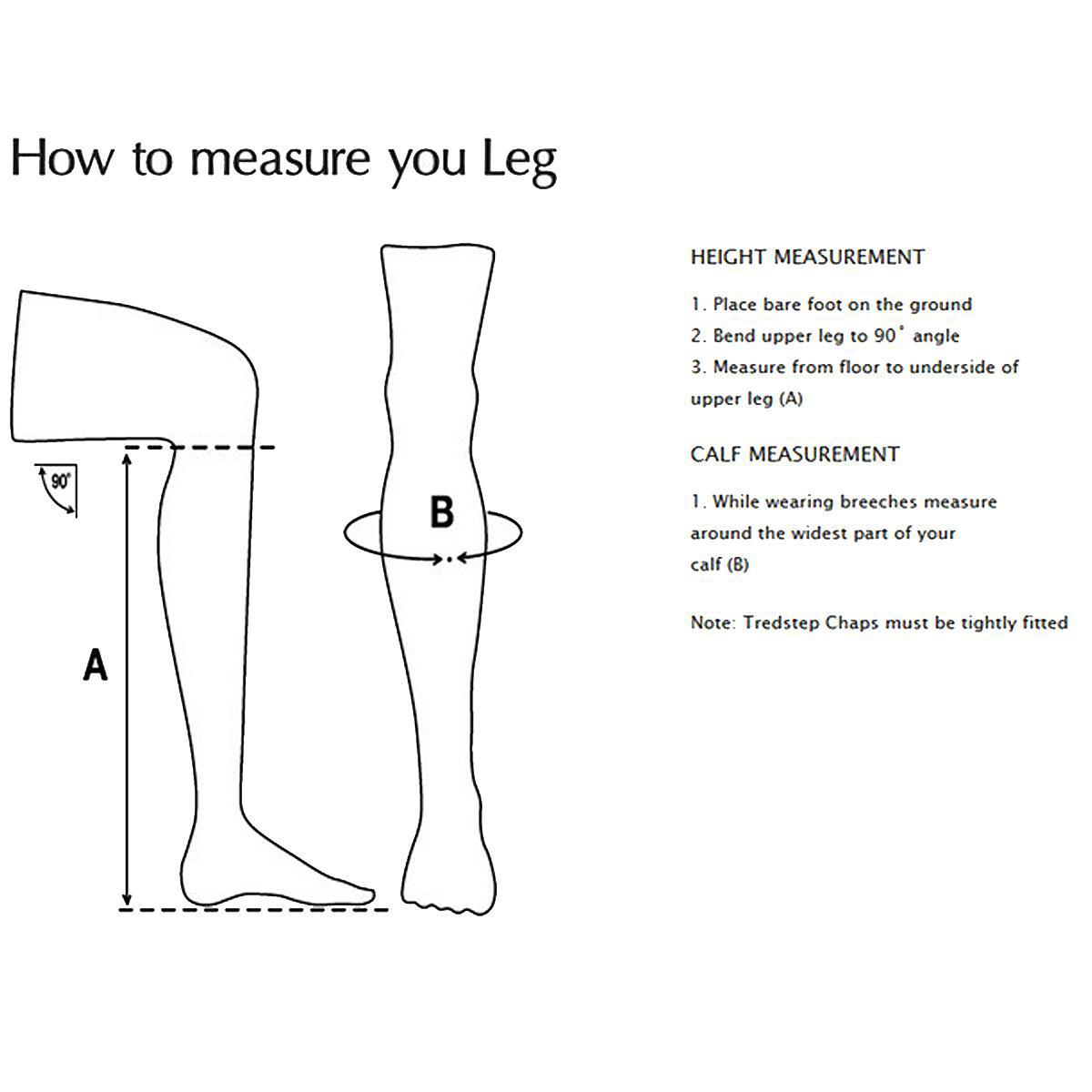 How to measure you Leg

90°

A

B

HEIGHT MEASUREMENT

1. Place bare foot on the ground
2. Bend upper leg to 90° angle
3. Measure from floor to underside of upper leg (A)

CALF MEASUREMENT

1. While wearing breeches measure around the widest part of your calf (B)

Note: Tredstep Chaps must be tightly fitted